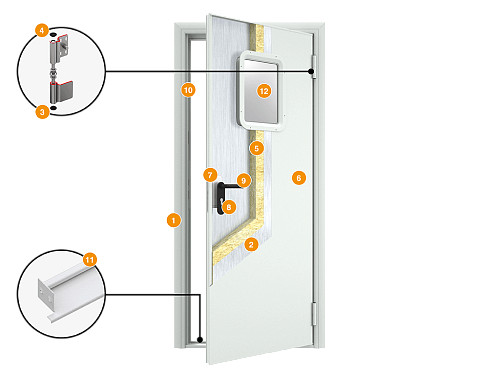 4
3
10
12
5
7
9
6
8
1
2
11